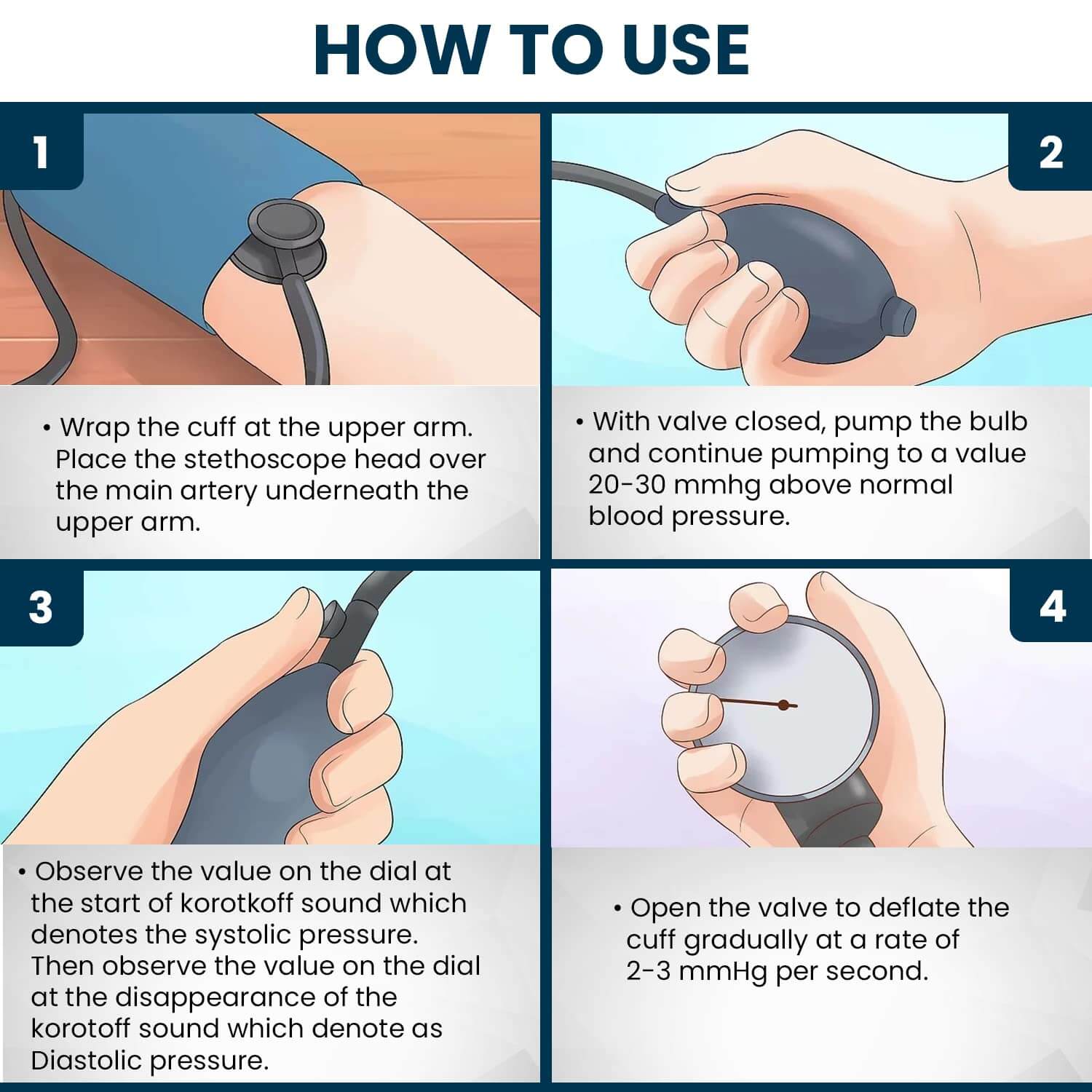 HOW TO USE

1

• Wrap the cuff at the upper arm. Place the stethoscope head over the main artery underneath the upper arm.

2

• With valve closed, pump the bulb and continue pumping to a value 20-30 mmhg above normal blood pressure.

3

• Observe the value on the dial at the start of korotkoff sound which denotes the systolic pressure. Then observe the value on the dial at the disappearance of the korotoff sound which denote as Diastolic pressure.

4

• Open the valve to deflate the cuff gradually at a rate of 2-3 mmHg per second.